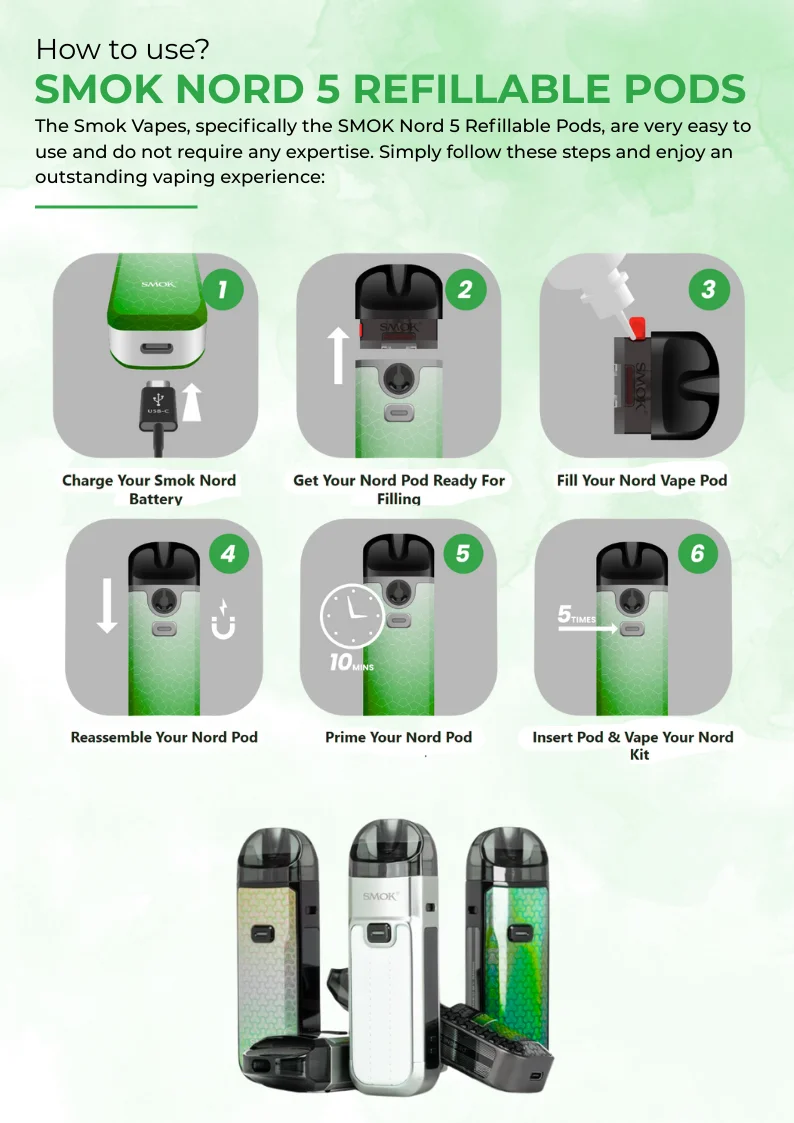 How to use?

SMOK NORD 5 REFILLABLE PODS

The Smok Vapes, specifically the SMOK Nord 5 Refillable Pods, are very easy to use and do not require any expertise. Simply follow these steps and enjoy an outstanding vaping experience:

SMOK

1

USB-C

Charge Your Smok Nord Battery

2

SMOK

Get Your Nord Pod Ready For Filling

3

SMOK

Fill Your Nord Vape Pod

4

Reassemble Your Nord Pod

5

10 MINS

Prime Your Nord Pod

6

5 TIMES

Insert Pod & Vape Your Nord Kit

SMOK